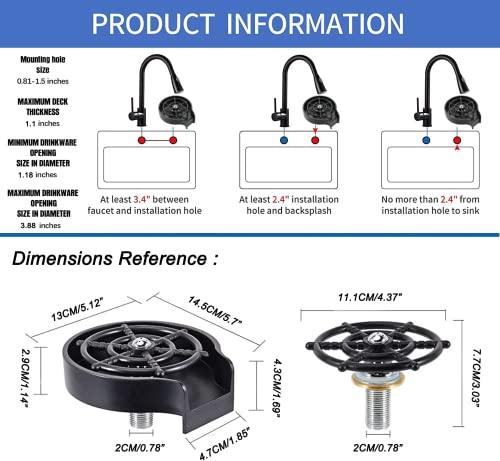 PRODUCT INFORMATION

Mounting hole size
0.81-1.5 inches

MAXIMUM DECK THICKNESS
1.1 inches

MINIMUM DRINKWARE OPENING SIZE IN DIAMETER
1.18 inches

MAXIMUM DRINKWARE OPENING SIZE IN DIAMETER
3.88 inches

At least 3.4" between faucet and installation hole

At least 2.4" installation hole and backsplash

No more than 2.4" from installation hole to sink

Dimensions Reference :

13CM/5.12"

14.5CM/5.7"

2.9CM/1.14"

4.3CM/1.69"

2CM/0.78"

4.7CM/1.85"

11.1CM/4.37"

7.7CM/3.03"

2CM/0.78"